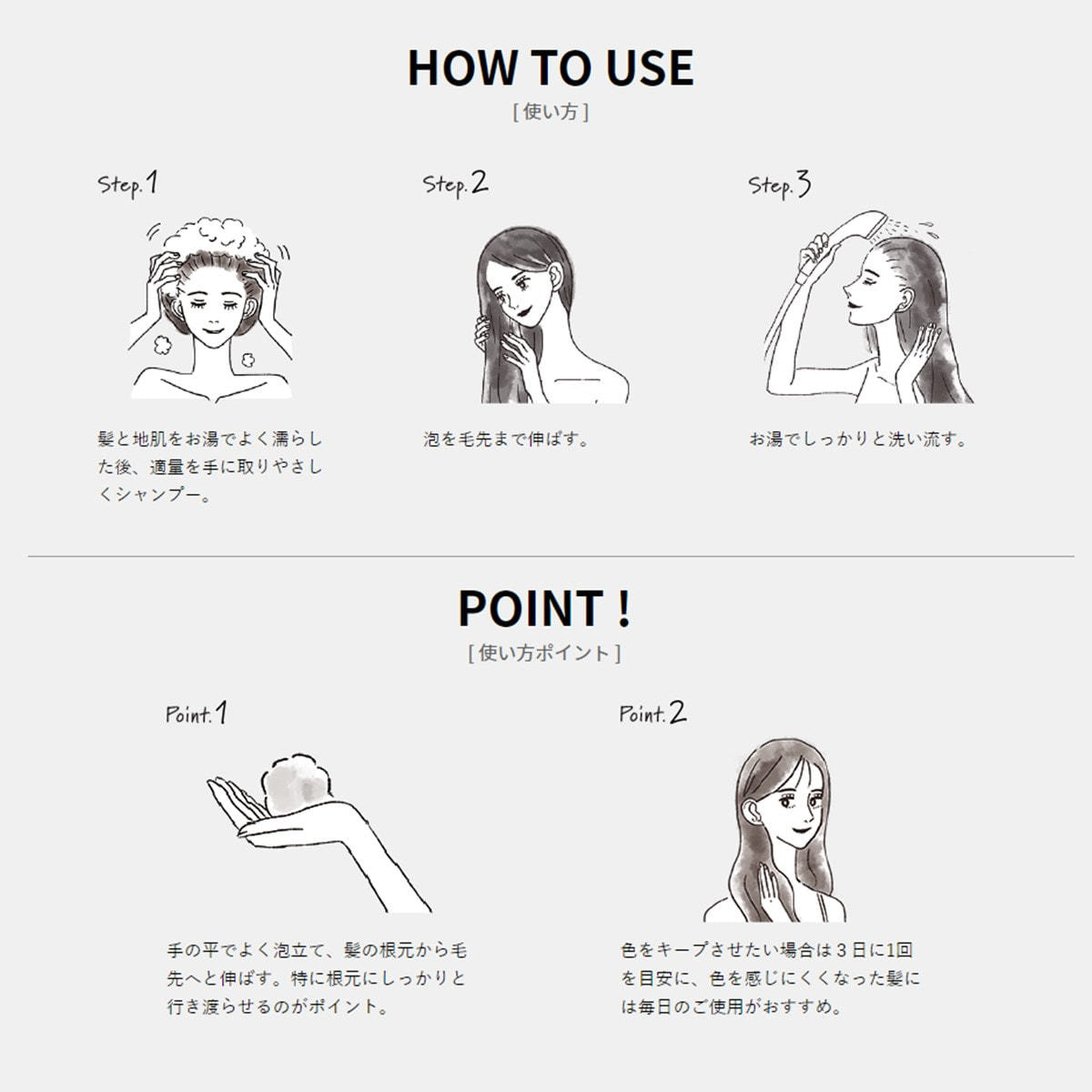 HOW TO USE
[ 使い方 ]

Step.1

髪と地肌をお湯でよく濡らした後、適量を手に取りやさしくシャンプー。

Step.2

泡を毛先まで伸ばす。

Step.3

お湯でしっかりと洗い流す。

POINT !
[ 使い方ポイント ]

Point.1

手の平でよく泡立て、髪の根元から毛先へと伸ばす。特に根元にしっかりと行き渡らせるのがポイント。

Point.2

色をキープさせたい場合は３日に1回を目安に、色を感じにくくなった髪には毎日のご使用がおすすめ。